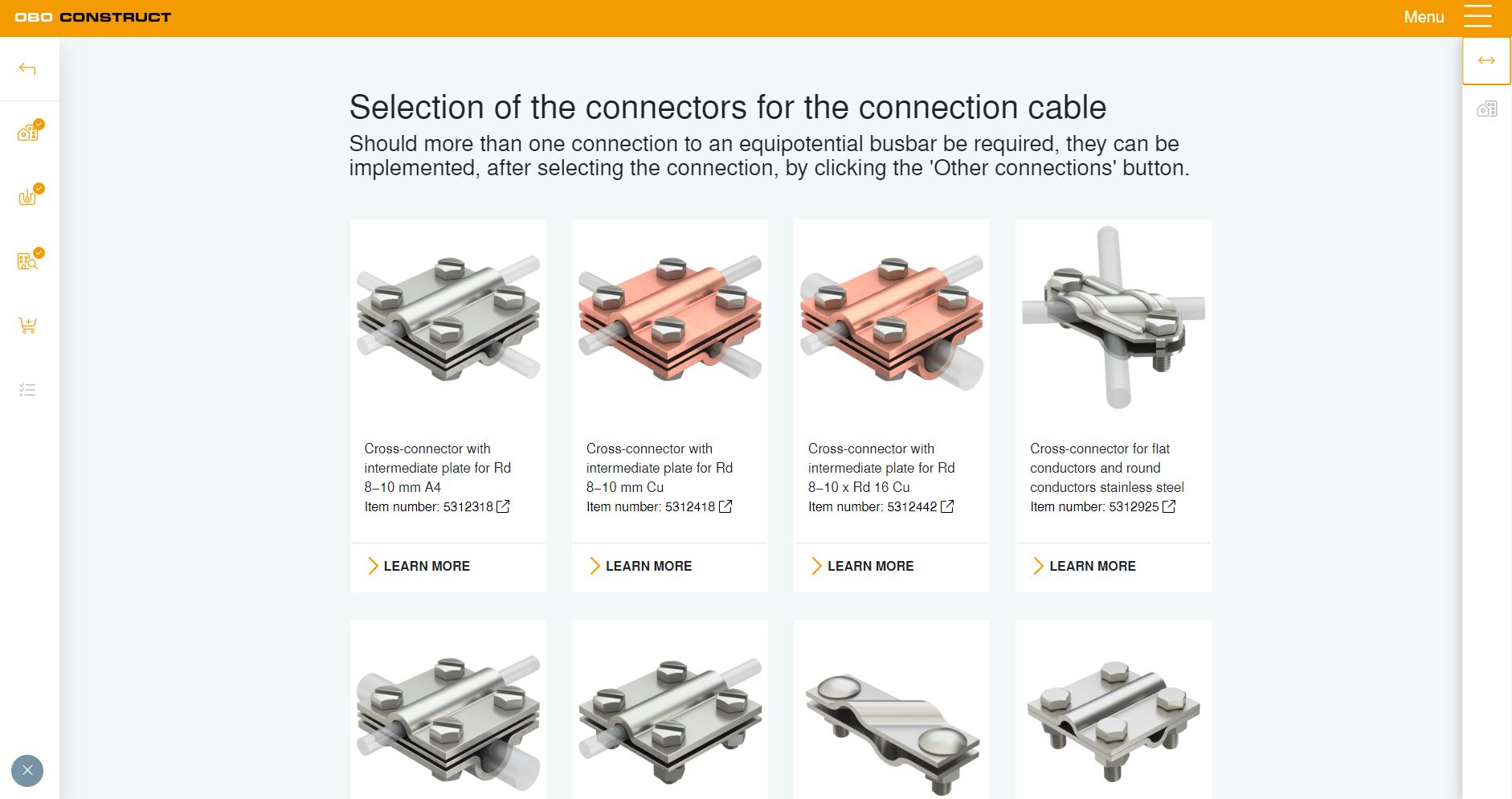 OBO CONSTRUCT

Menu

Selection of the connectors for the connection cable

Should more than one connection to an equipotential busbar be required, they can be implemented, after selecting the connection, by clicking the 'Other connections' button.

Cross-connector with intermediate plate for Rd 8–10 mm A4
Item number: 5312318

LEARN MORE

Cross-connector with intermediate plate for Rd 8–10 mm Cu
Item number: 5312418

LEARN MORE

Cross-connector with intermediate plate for Rd 8–10 x Rd 16 Cu
Item number: 5312442

LEARN MORE

Cross-connector for flat conductors and round conductors stainless steel
Item number: 5312925

LEARN MORE